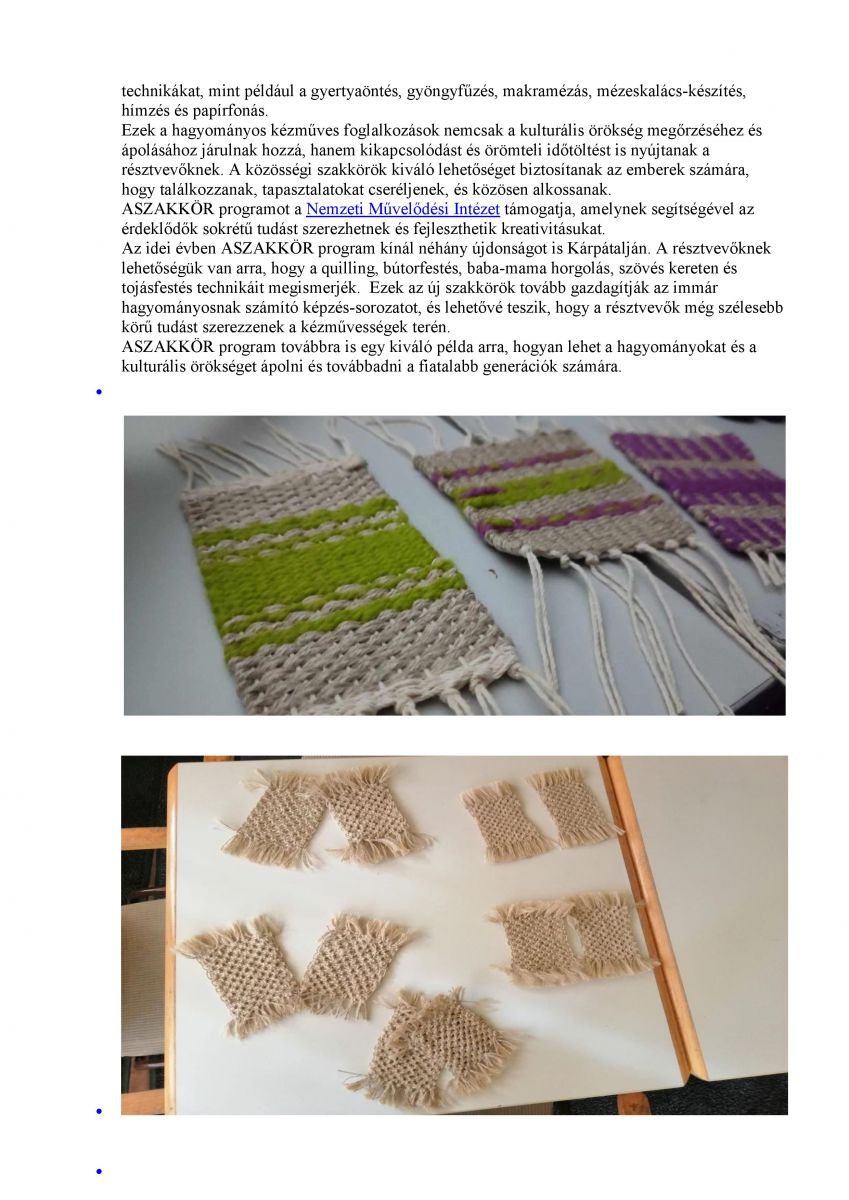 technikákat, mint például a gyertyaöntés, gyöngyfűzés, makramézás, mézeskalács-készítés, hímzés és papírfonás.
Ezek a hagyományos kézműves foglalkozások nemcsak a kulturális örökség megőrzéséhez és ápolásához járulnak hozzá, hanem kikapcsolódást és örömteli időtöltést is nyújtanak a résztvevőknek. A közösségi szakkörök kiváló lehetőséget biztosítanak az emberek számára, hogy találkozzanak, tapasztalatokat cseréljenek, és közösen alkossanak.
ASZAKKÖR programot a Nemzeti Művelődési Intézet támogatja, amelynek segítségével az érdeklődők sokrétű tudást szerezhetnek és fejleszthetik kreativitásukat.
Az idei évben ASZAKKÖR program kínál néhány újdonságot is Kárpátalján. A résztvevőknek lehetőségük van arra, hogy a quilling, bútorfestés, baba-mama horgolás, szövés kereten és tojásfestés technikáit megismerjék. Ezek az új szakkörök tovább gazdagítják az immár hagyományosnak számító képzés-sorozatot, és lehetővé teszik, hogy a résztvevők még szélesebb körű tudást szerezzenek a kézművességek terén.
ASZAKKÖR program továbbra is egy kiváló példa arra, hogyan lehet a hagyományokat és a kulturális örökséget ápolni és továbbadni a fiatalabb generációk számára.