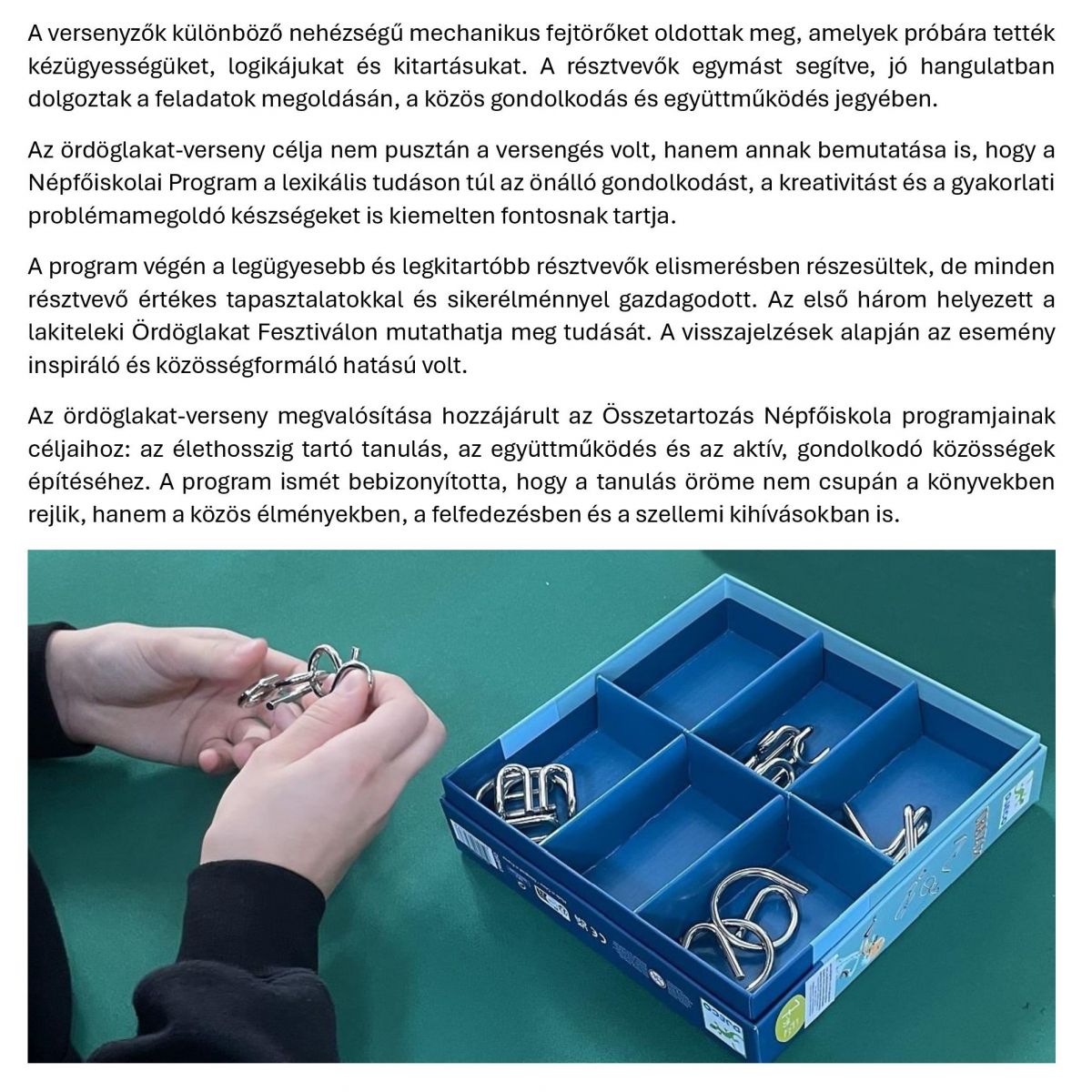 A versenyzők különböző nehézségű mechanikus fejtörőket oldottak meg, amelyek próbára tették kézügyességüket, logikájukat és kitartásukat. A résztvevők egymást segítve, jó hangulatban dolgoztak a feladatok megoldásán, a közös gondolkodás és együttműködés jegyében.

Az ördöglakat-verseny célja nem pusztán a versengés volt, hanem annak bemutatása is, hogy a Népfőiskolai Program a lexikális tudáson túl az önálló gondolkodást, a kreativitást és a gyakorlati problémamegoldó készségeket is kiemelten fontosnak tartja.

A program végén a legügyesebb és legkitartóbb résztvevők elismerésben részesültek, de minden résztvevő értékes tapasztalatokkal és sikerélménnyel gazdagodott. Az első három helyezett a lakiteleki Ördöglakat Fesztiválon mutathatja meg tudását. A visszajelzések alapján az esemény inspiráló és közösségformáló hatású volt.

Az ördöglakat-verseny megvalósítása hozzájárult az Összetartozás Népfőiskola programjainak céljaihoz: az élethosszig tartó tanulás, az együttműködés és az aktív, gondolkodó közösségek építéséhez. A program ismét bebizonyította, hogy a tanulás öröme nem csupán a könyvekben rejlik, hanem a közös élményekben, a felfedezésben és a szellemi kihívásokban is.